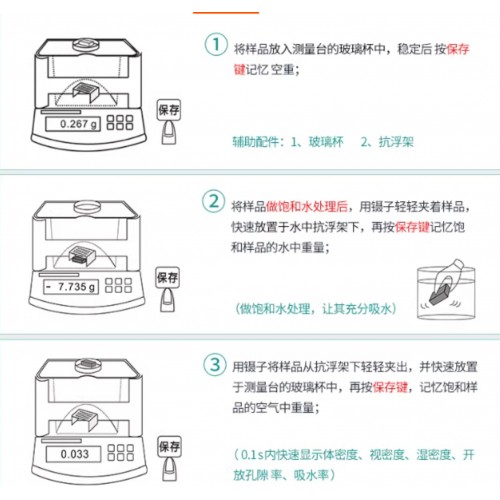 0.267 g

保存

① 将样品放入测量台的玻璃杯中，稳定后 按保存键记忆 空重；

辅助配件：1、玻璃杯　2、抗浮架

- 7.735 g

保存

② 将样品做饱和水处理后，用镊子轻轻夹着样品，快速放置于水中抗浮架下，再按保存键记忆饱和样品的水中重量；

（做饱和水处理，让其充分吸水）

0.033

保存

③ 用镊子将样品从抗浮架下轻轻夹出，并快速放置于测量台的玻璃杯中，再按保存键，记忆饱和样品的空气中重量；

（0.1s内快速显示体密度、视密度、湿密度、开放孔隙 率、吸水率）