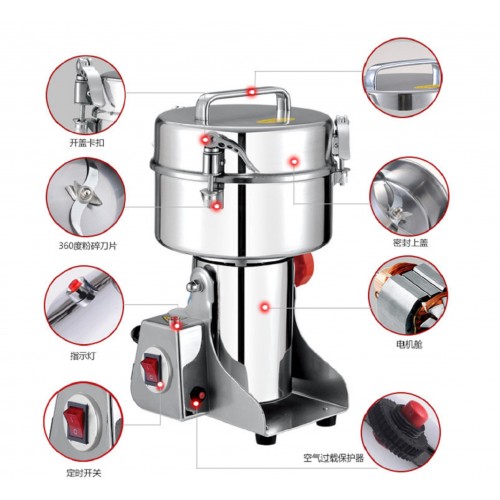 开盖卡扣

360度粉碎刀片

指示灯

定时开关

密封上盖

电机舱

空气过载保护器