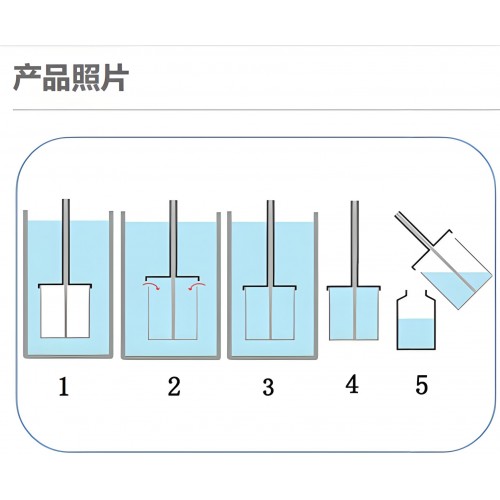 产品照片

1 2 3 4 5