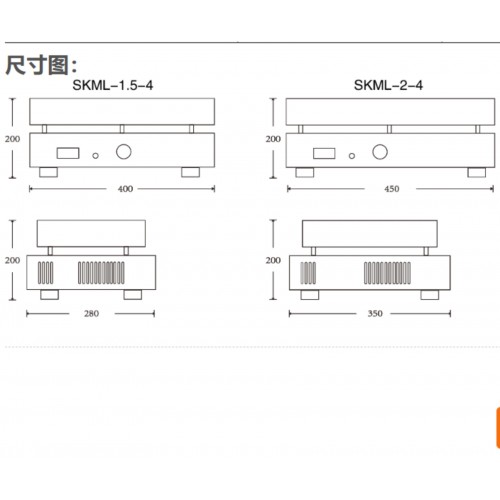 尺寸图:

SKML-1.5-4

200

400

200

280

SKML-2-4

200

450

200

350